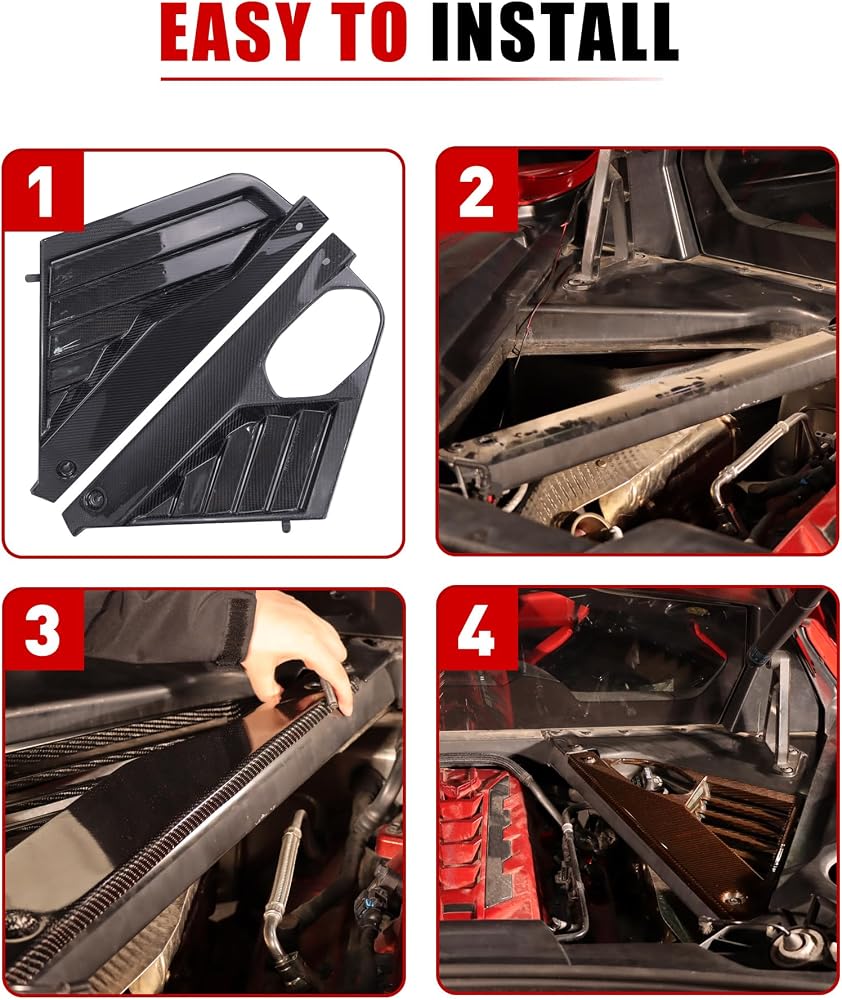 EASY TO INSTALL

1

2

3

4