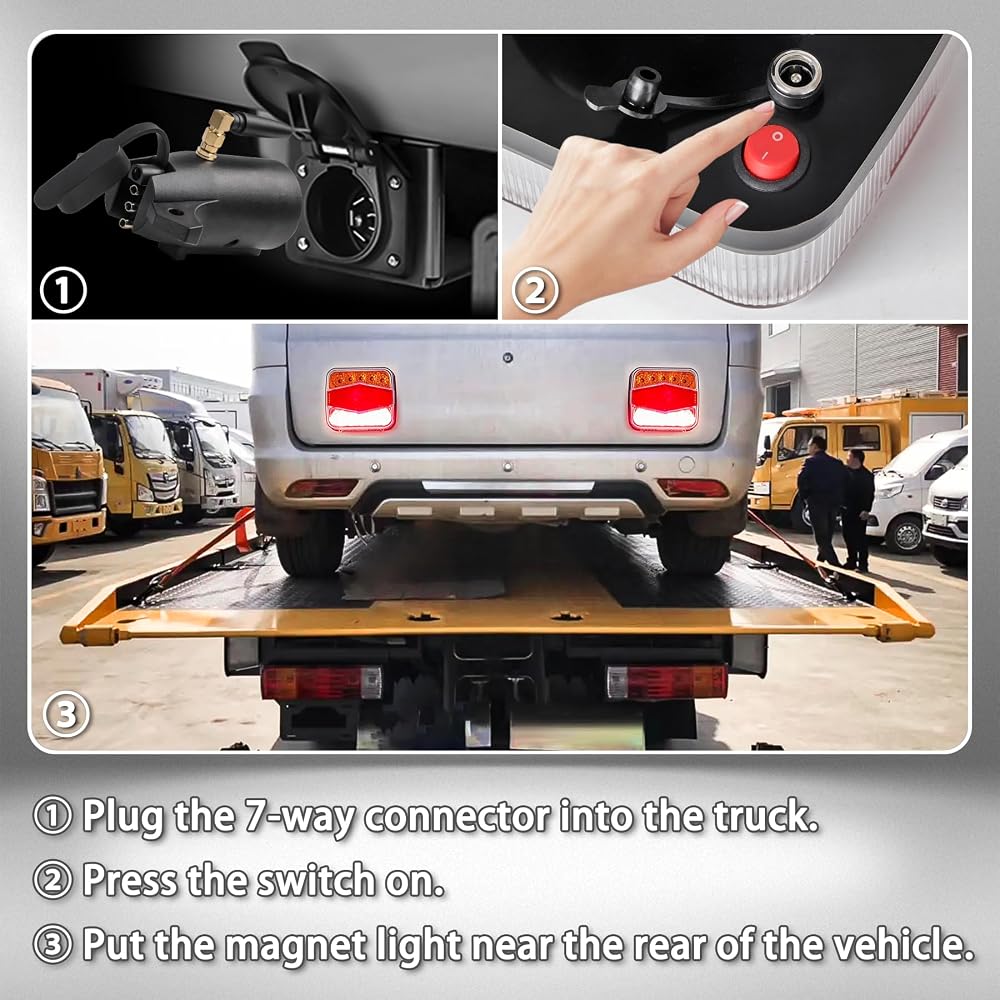 ①

②

③

① Plug the 7-way connector into the truck.

② Press the switch on.

③ Put the magnet light near the rear of the vehicle.