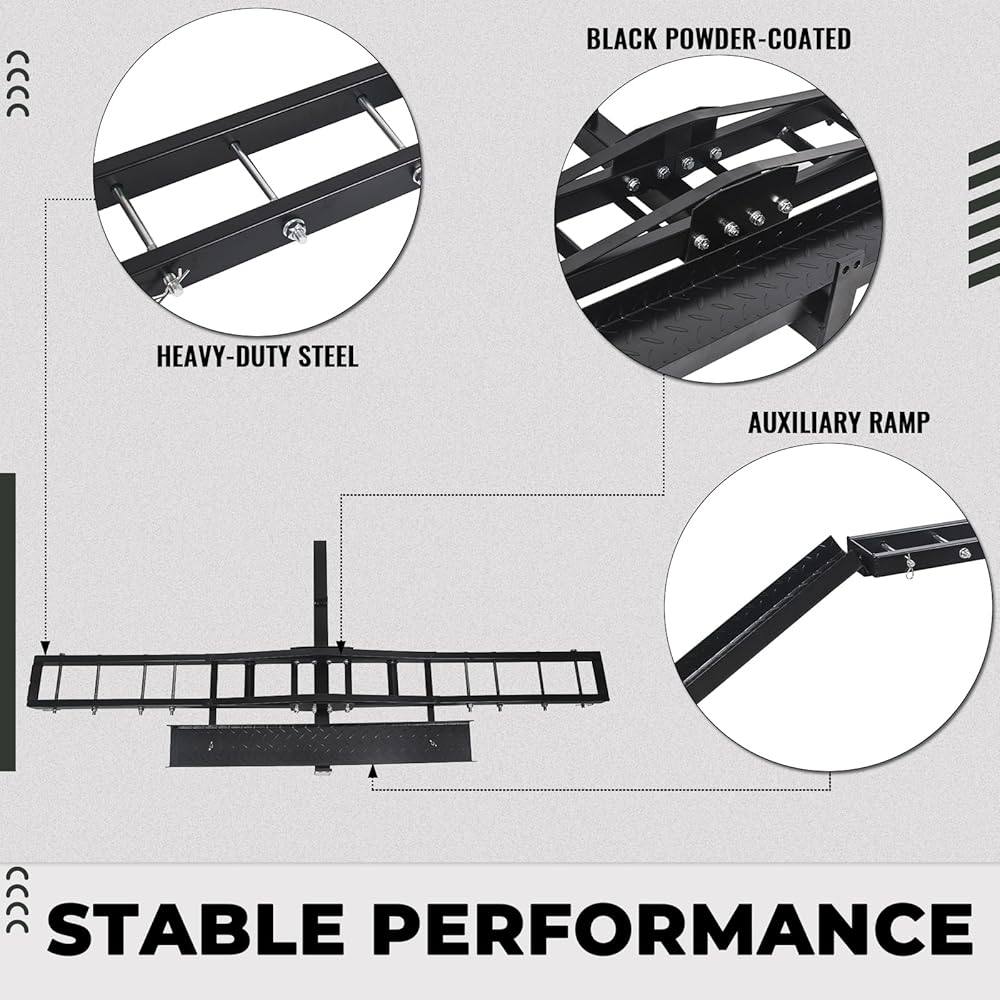 BLACK POWDER-COATED

HEAVY-DUTY STEEL

AUXILIARY RAMP

STABLE PERFORMANCE