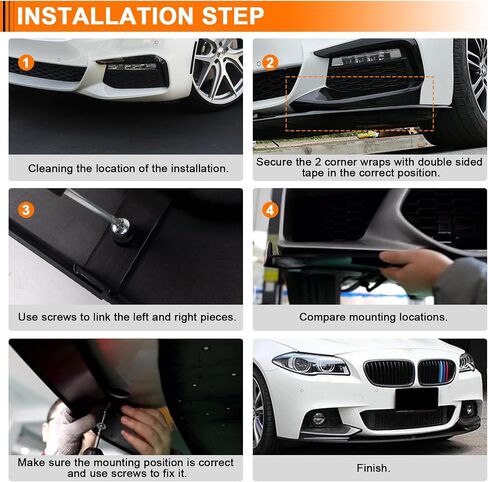 INSTALLATION STEP

1

Cleaning the location of the installation.

2

Secure the 2 corner wraps with double sided tape in the correct position.

3

Use screws to link the left and right pieces.

4

Compare mounting locations.

Make sure the mounting position is correct and use screws to fix it.

Finish.