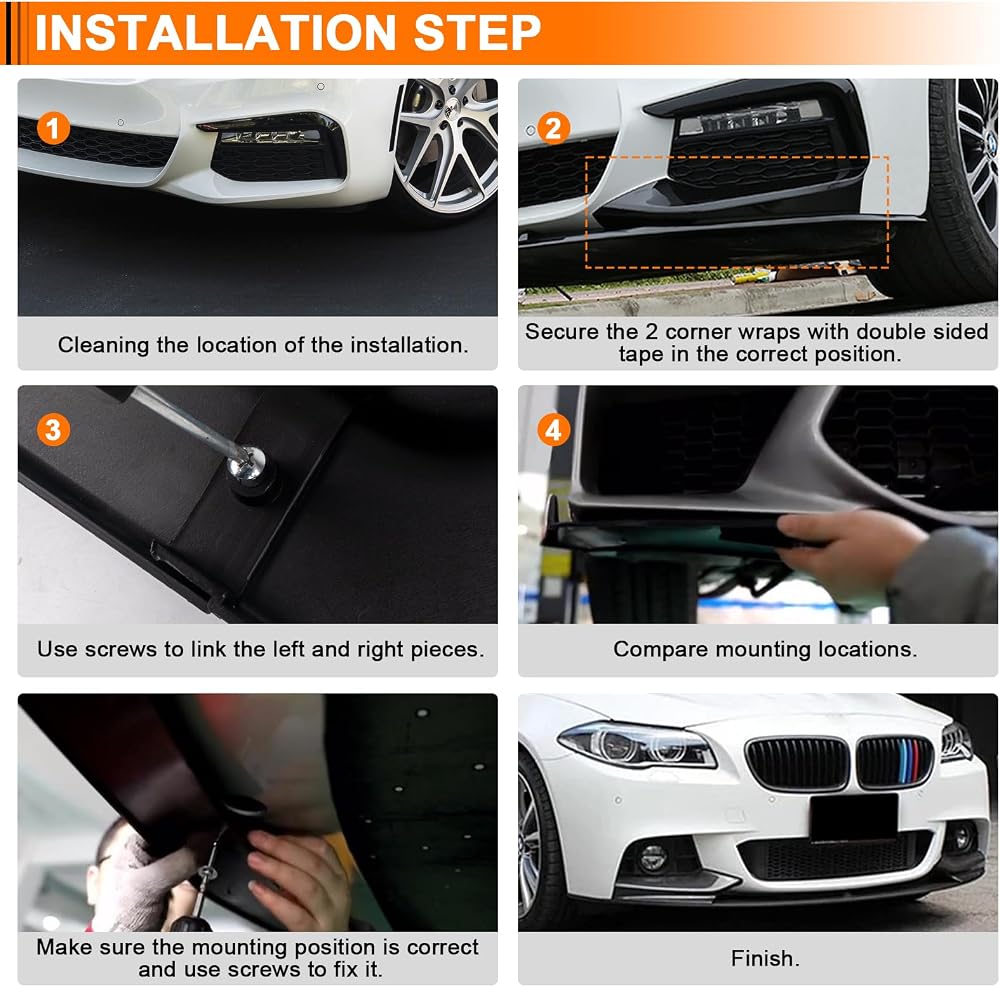 INSTALLATION STEP

1

Cleaning the location of the installation.

2

Secure the 2 corner wraps with double sided tape in the correct position.

3

Use screws to link the left and right pieces.

4

Compare mounting locations.

Make sure the mounting position is correct and use screws to fix it.

Finish.