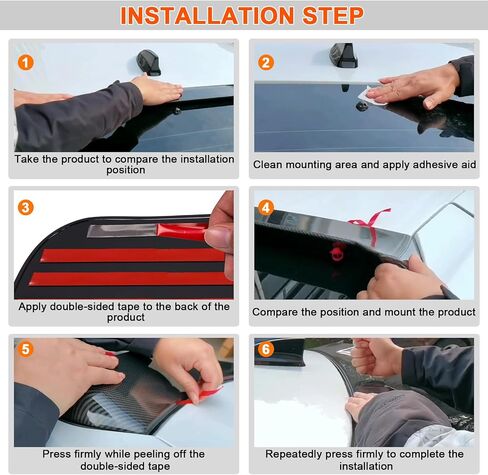 INSTALLATION STEP

1

Take the product to compare the installation position

2

Clean mounting area and apply adhesive aid

3

Apply double-sided tape to the back of the product

4

Compare the position and mount the product

5

Press firmly while peeling off the double-sided tape

6

Repeatedly press firmly to complete the installation