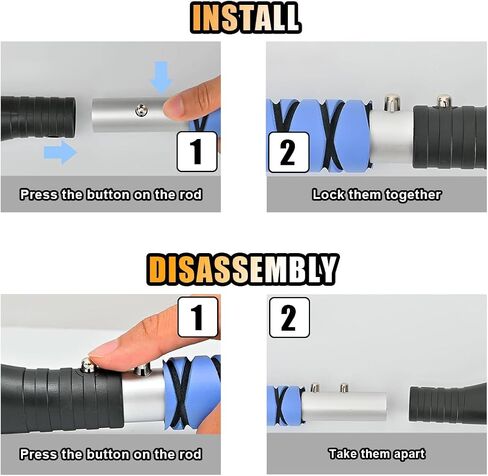 INSTALL

1

Press the button on the rod

2

Lock them together

DISASSEMBLY

1

Press the button on the rod

2

Take them apart