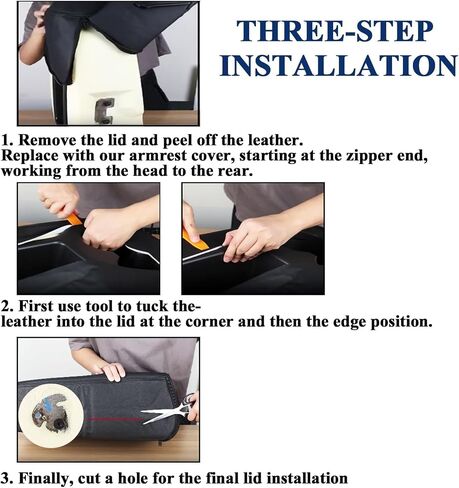 THREE-STEP INSTALLATION

1. Remove the lid and peel off the leather. Replace with our armrest cover, starting at the zipper end, working from the head to the rear.

2. First use tool to tuck the-leather into the lid at the corner and then the edge position.

3. Finally, cut a hole for the final lid installation