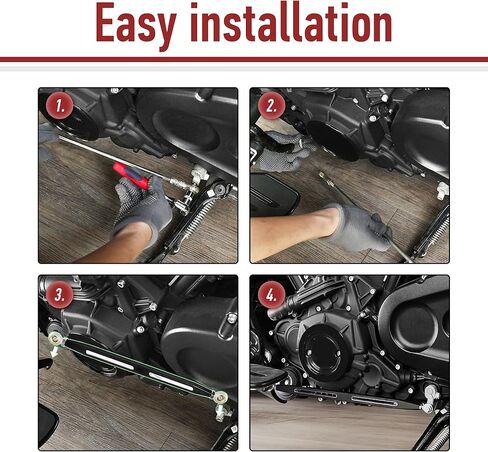 Easy installation

1.

2.

3.

4.