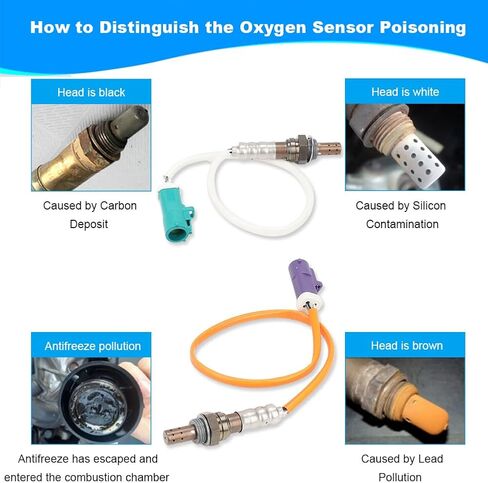 How to Distinguish the Oxygen Sensor Poisoning

Head is black

Caused by Carbon Deposit

Head is white

Caused by Silicon Contamination

Antifreeze pollution

Antifreeze has escaped and entered the combustion chamber

Head is brown

Caused by Lead Pollution