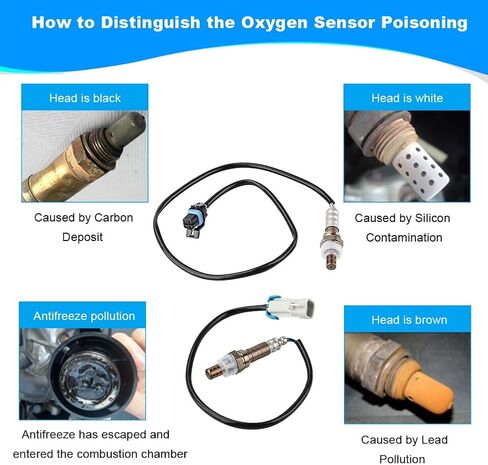 How to Distinguish the Oxygen Sensor Poisoning

Head is black

Caused by Carbon Deposit

Head is white

Caused by Silicon Contamination

Antifreeze pollution

Antifreeze has escaped and entered the combustion chamber

Head is brown

Caused by Lead Pollution