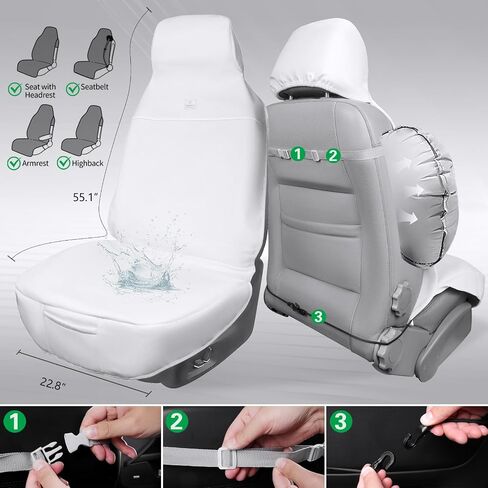 Seat with Headrest

Seatbelt

Armrest

Highback

55.1"

22.8"

1

2

3

1

2

3