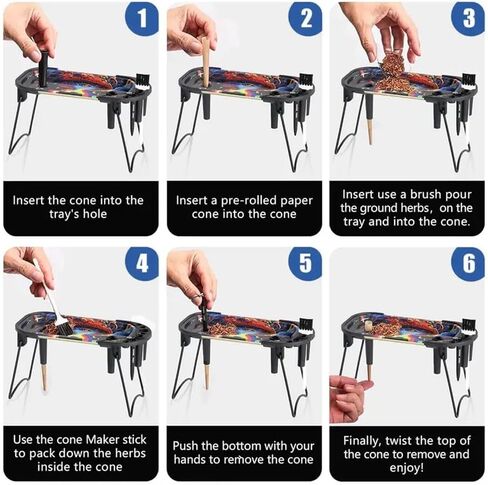 1

Insert the cone into the tray's hole

2

Insert a pre-rolled paper cone into the cone

3

Insert use a brush pour the ground herbs, on the tray and into the cone.

4

Use the cone Maker stick to pack down the herbs inside the cone

5

Push the bottom with your hands to remove the cone

6

Finally, twist the top of the cone to remove and enjoy!