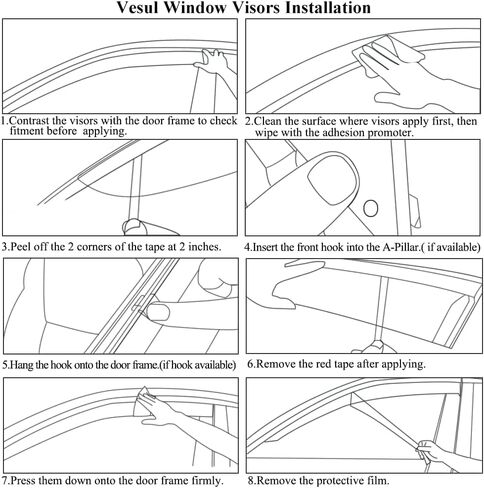 Vesul Window Visors Installation

1.Contrast the visors with the door frame to check fitment before applying.

2.Clean the surface where visors apply first, then wipe with the adhesion promoter.

3.Peel off the 2 corners of the tape at 2 inches.

4.Insert the front hook into the A-Pillar.( if available)

5.Hang the hook onto the door frame.(if hook available)

6.Remove the red tape after applying.

7.Press them down onto the door frame firmly.

8.Remove the protective film.