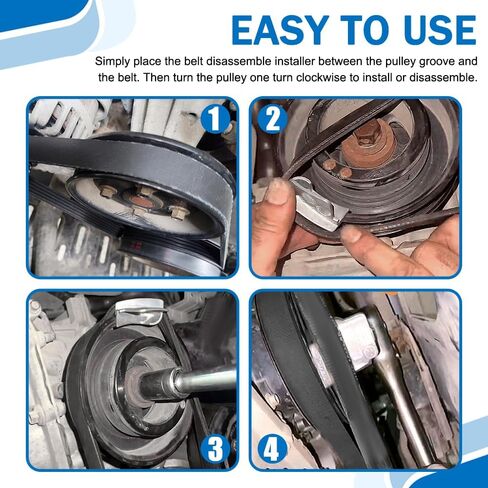 EASY TO USE

Simply place the belt disassemble installer between the pulley groove and the belt. Then turn the pulley one turn clockwise to install or disassemble.

1

2

3

4