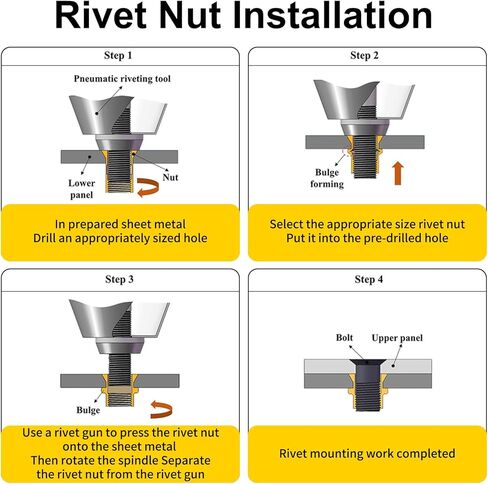 Rivet Nut Installation

Step 1

Pneumatic riveting tool

Lower panel

Nut

In prepared sheet metal
Drill an appropriately sized hole

Step 2

Bulge forming

Select the appropriate size rivet nut
Put it into the pre-drilled hole

Step 3

Bulge

Use a rivet gun to press the rivet nut onto the sheet metal
Then rotate the spindle Separate the rivet nut from the rivet gun

Step 4

Bolt

Upper panel

Rivet mounting work completed