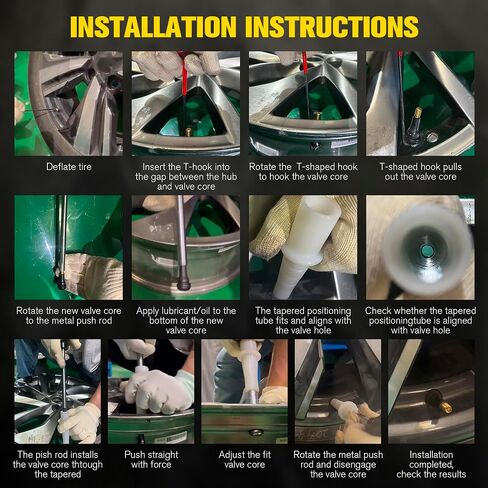 INSTALLATION INSTRUCTIONS

Deflate tire

Insert the T-hook into the gap between the hub and valve core

Rotate the T-shaped hook to hook the valve core

T-shaped hook pulls out the valve core

Rotate the new valve core to the metal push rod

Apply lubricant/oil to the bottom of the new valve core

The tapered positioning tube fits and aligns with the valve hole

Check whether the tapered positioningtube is aligned with valve hole

The pish rod installs the valve core thtough the tapered

Push straight with force

Adjust the fit valve core

Rotate the metal push rod and disengage the valve core

Installation completed, check the results