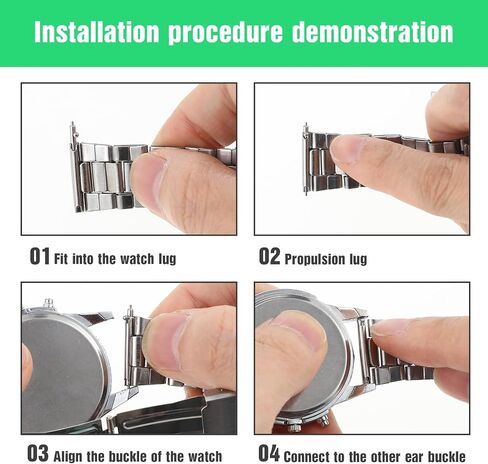 Installation procedure demonstration

01 Fit into the watch lug

02 Propulsion lug

03 Align the buckle of the watch

04 Connect to the other ear buckle