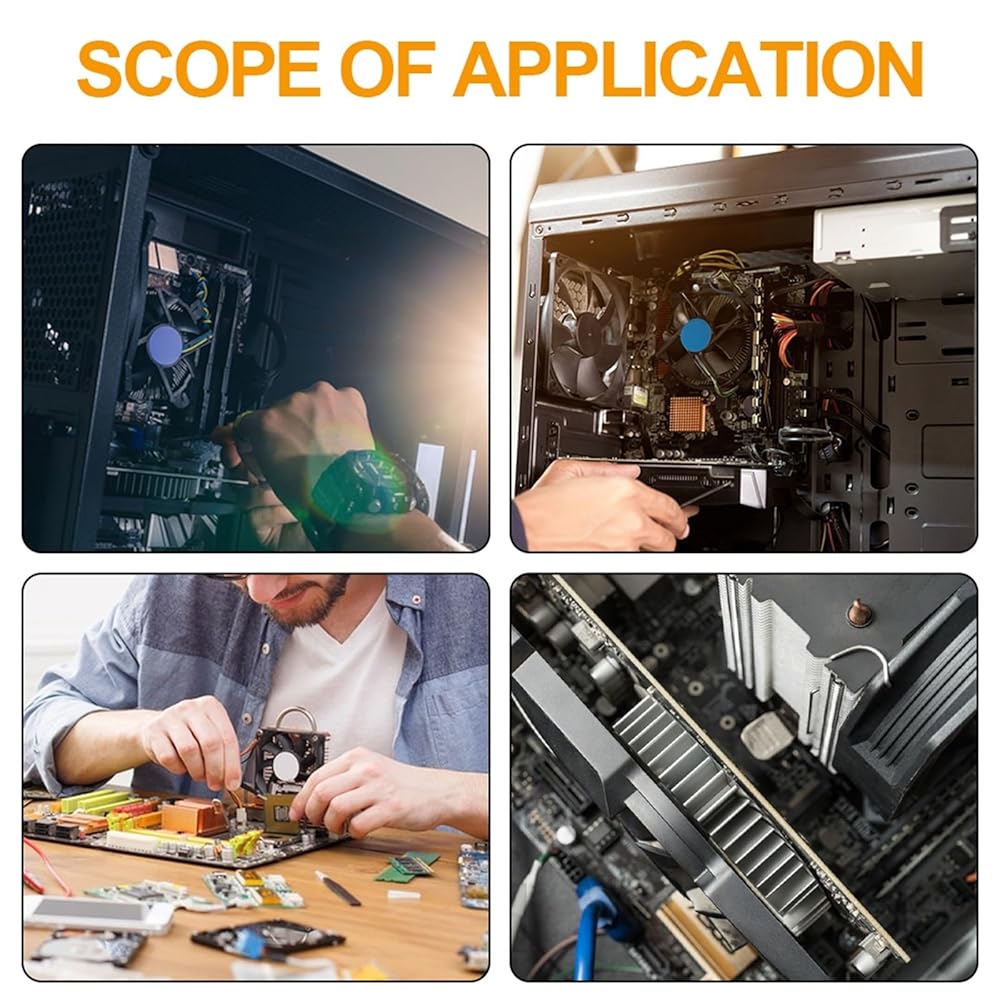 SCOPE OF APPLICATION