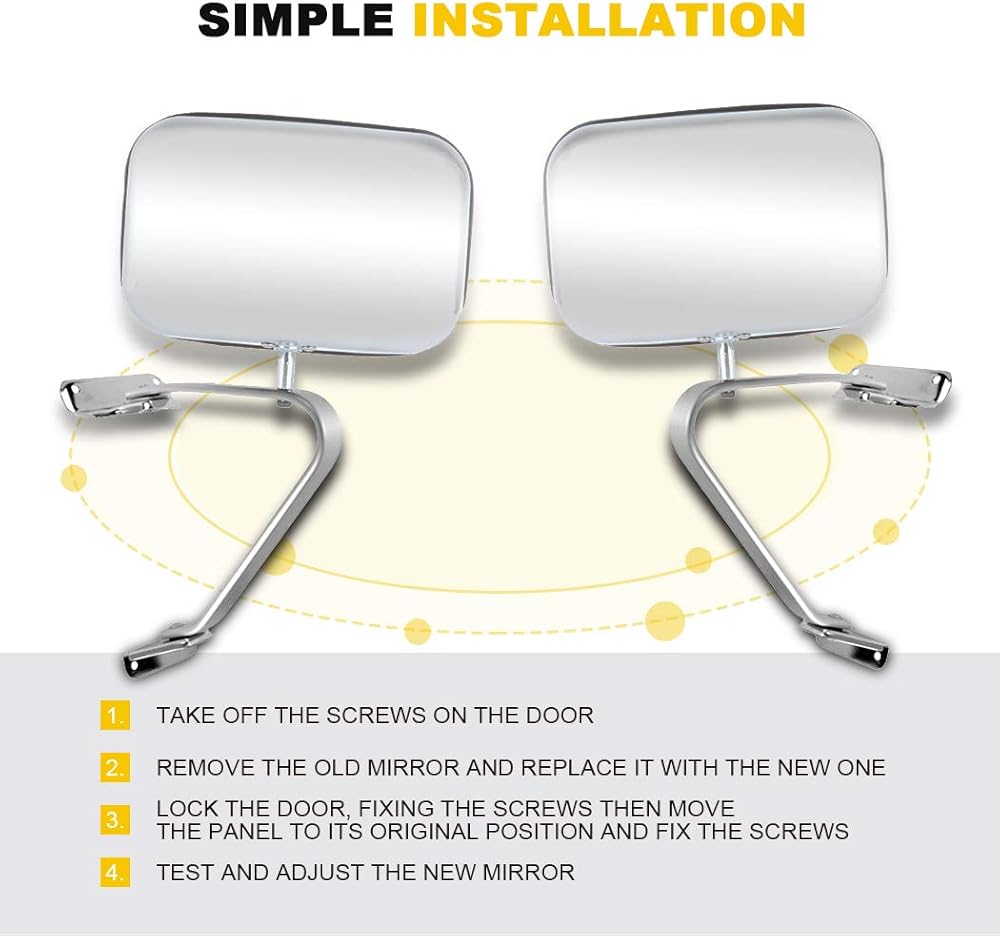 SIMPLE INSTALLATION

1. TAKE OFF THE SCREWS ON THE DOOR

2. REMOVE THE OLD MIRROR AND REPLACE IT WITH THE NEW ONE

3. LOCK THE DOOR, FIXING THE SCREWS THEN MOVE THE PANEL TO ITS ORIGINAL POSITION AND FIX THE SCREWS

4. TEST AND ADJUST THE NEW MIRROR