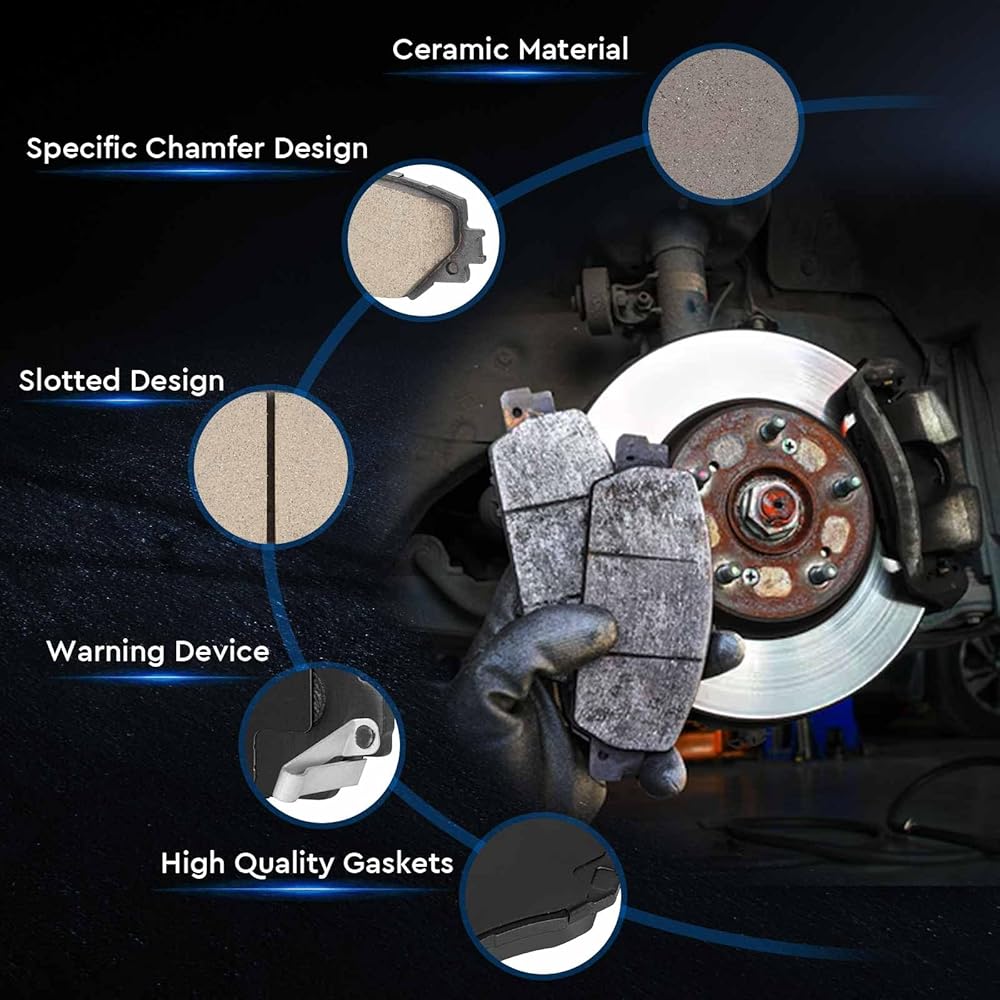 Ceramic Material

Specific Chamfer Design

Slotted Design

Warning Device

High Quality Gaskets