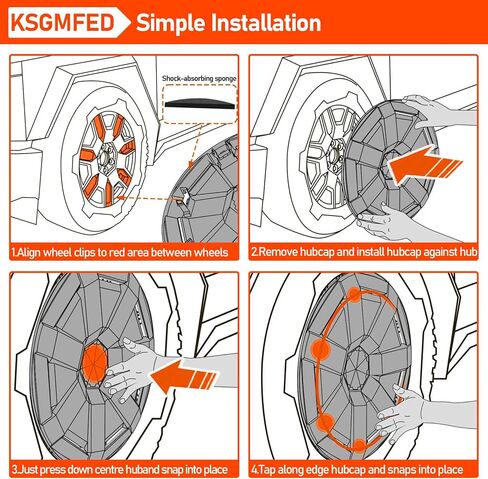 KSGMFED Simple Installation

Shock-absorbing sponge

1.Align wheel clips to red area between wheels

2.Remove hubcap and install hubcap against hub

3.Just press down centre huband snap into place

4.Tap along edge hubcap and snaps into place