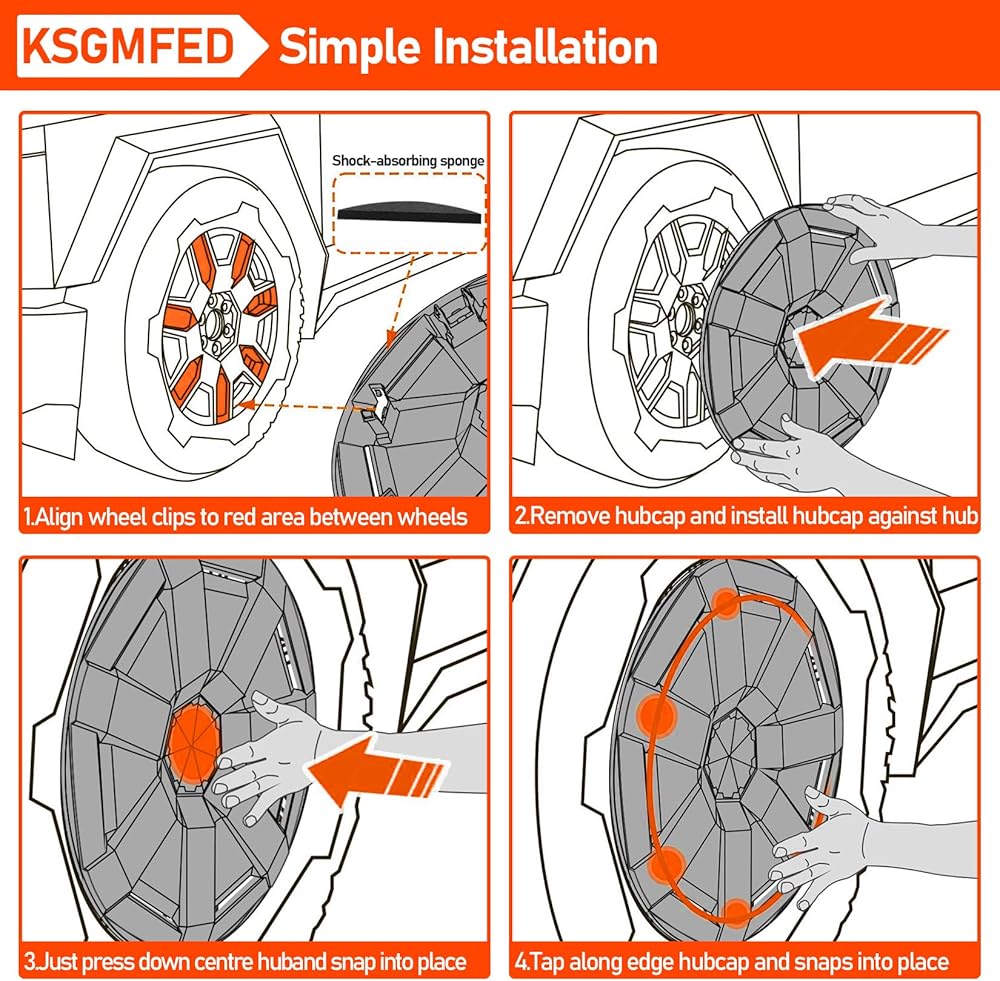 KSGMFED Simple Installation

Shock-absorbing sponge

1.Align wheel clips to red area between wheels

2.Remove hubcap and install hubcap against hub

3.Just press down centre huband snap into place

4.Tap along edge hubcap and snaps into place