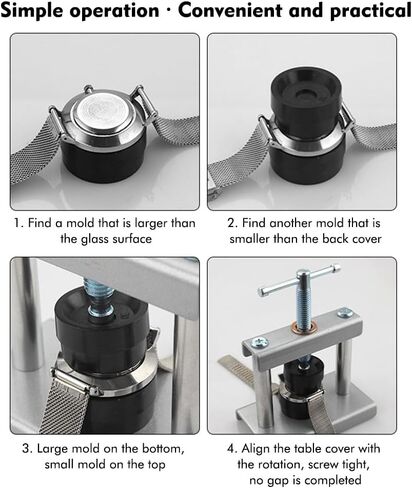 Simple operation · Convenient and practical

1. Find a mold that is larger than the glass surface

2. Find another mold that is smaller than the back cover

3. Large mold on the bottom, small mold on the top

4. Align the table cover with the rotation, screw tight, no gap is completed