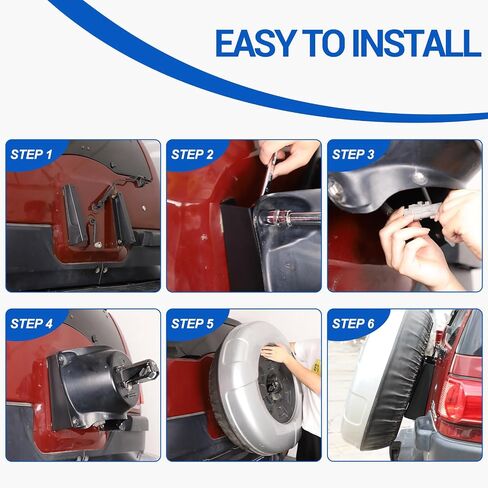 EASY TO INSTALL

STEP 1

STEP 2

STEP 3

STEP 4

STEP 5

STEP 6