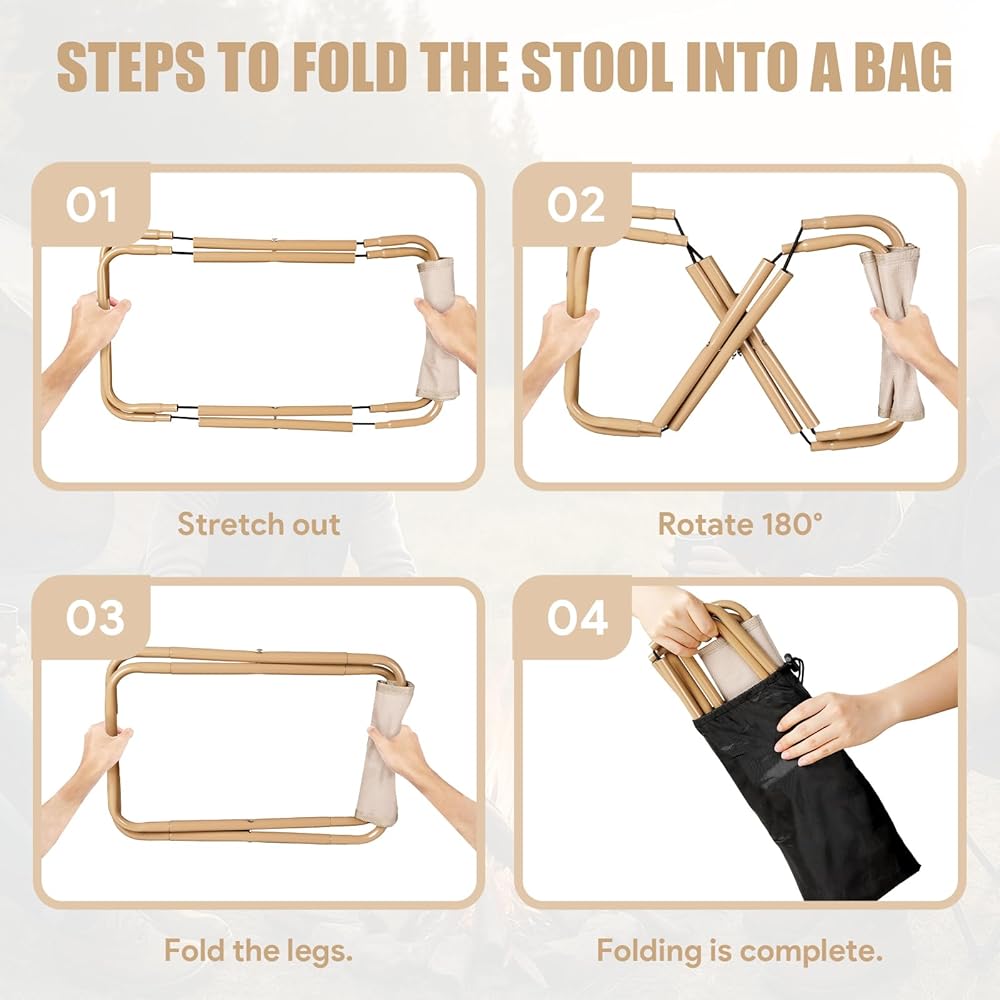 STEPS TO FOLD THE STOOL INTO A BAG

01

Stretch out

02

Rotate 180°

03

Fold the legs.

04

Folding is complete.