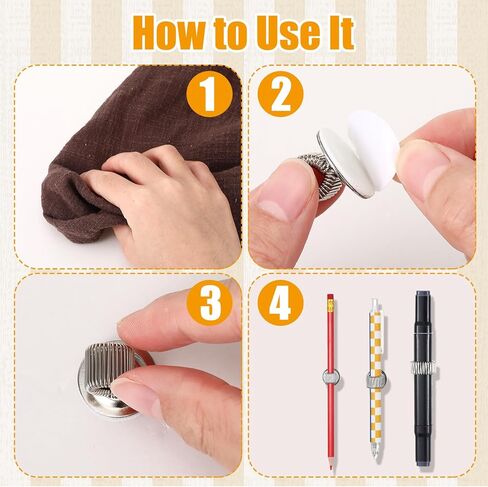 How to Use It

1

2

3

4