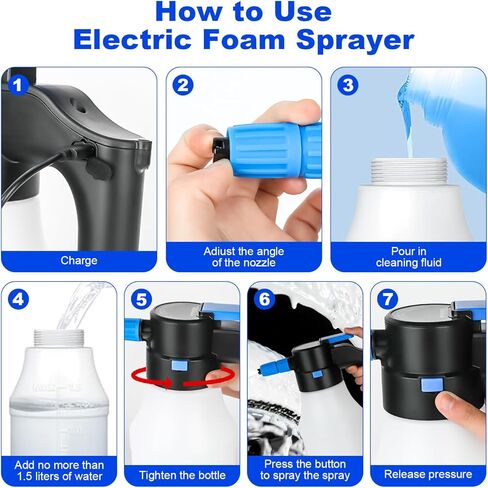 How to Use
Electric Foam Sprayer

1
Charge

2
Adiust the angle of the nozzle

3
Pour in cleaning fluid

4
Add no more than 1.5 liters of water

5
Tighten the bottle

6
Press the button to spray the spray

7
Release pressure