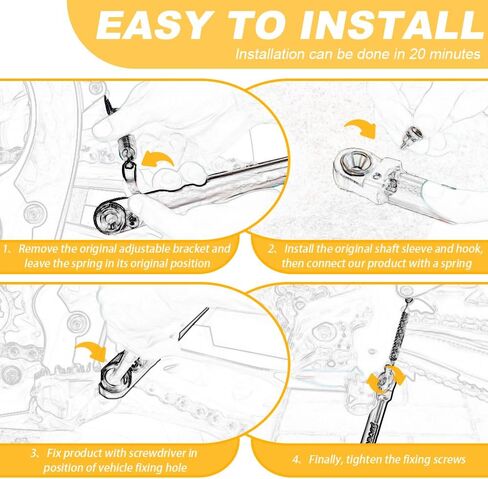 EASY TO INSTALL

Installation can be done in 20 minutes

1. Remove the original adjustable bracket and leave the spring in its original position

2. Install the original shaft sleeve and hook, then connect our product with a spring

3. Fix product with screwdriver in position of vehicle fixing hole

4. Finally, tighten the fixing screws