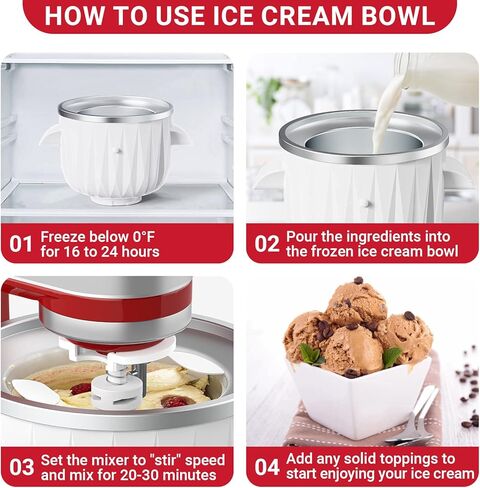 HOW TO USE ICE CREAM BOWL

01 Freeze below 0°F for 16 to 24 hours

02 Pour the ingredients into the frozen ice cream bowl

03 Set the mixer to "stir" speed and mix for 20-30 minutes

04 Add any solid toppings to start enjoying your ice cream