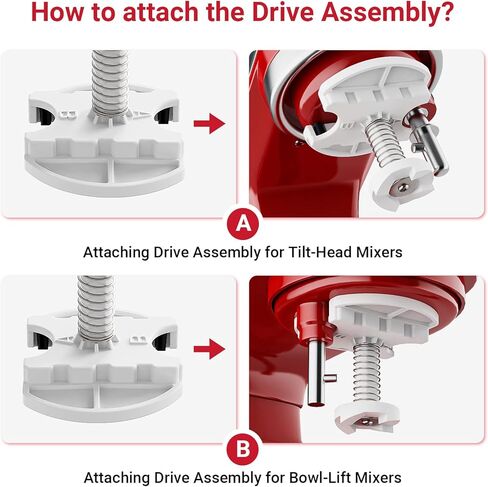 How to attach the Drive Assembly?

A

Attaching Drive Assembly for Tilt-Head Mixers

B

Attaching Drive Assembly for Bowl-Lift Mixers