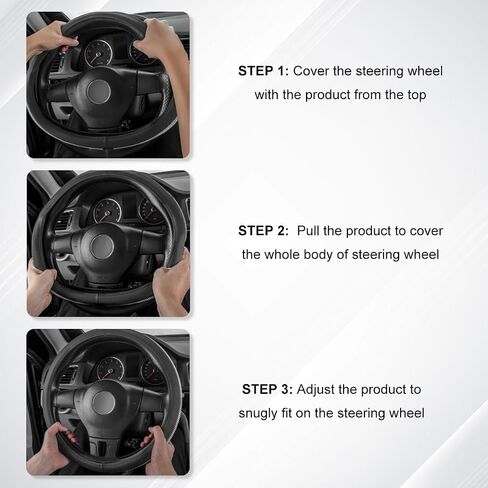 STEP 1: Cover the steering wheel with the product from the top

STEP 2: Pull the product to cover the whole body of steering wheel

STEP 3: Adjust the product to snugly fit on the steering wheel