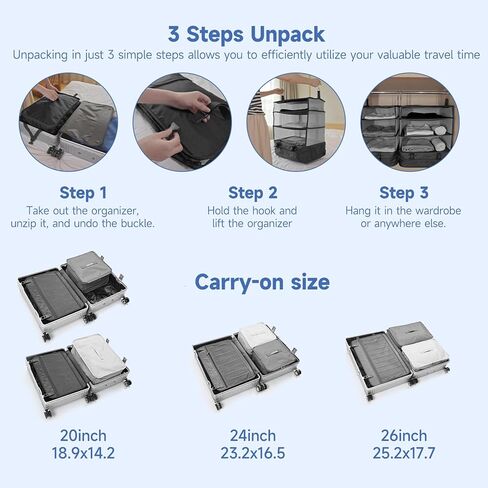 3 Steps Unpack

Unpacking in just 3 simple steps allows you to efficiently utilize your valuable travel time

Step 1

Take out the organizer, unzip it, and undo the buckle.

Step 2

Hold the hook and lift the organizer

Step 3

Hang it in the wardrobe or anywhere else.

Carry-on size

20inch
18.9x14.2

24inch
23.2x16.5

26inch
25.2x17.7