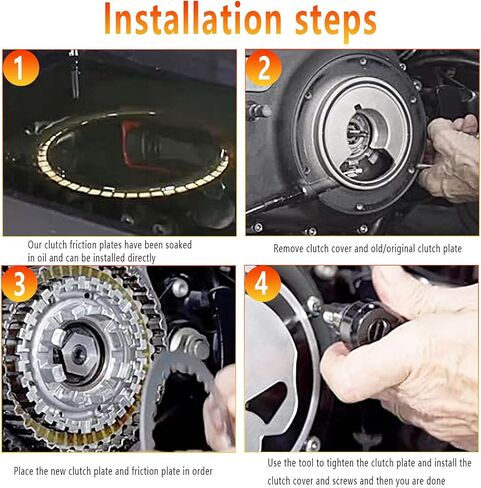 Installation steps

1

Our clutch friction plates have been soaked in oil and can be installed directly

2

Remove clutch cover and old/original clutch plate

3

Place the new clutch plate and friction plate in order

4

Use the tool to tighten the clutch plate and install the clutch cover and screws and then you are done