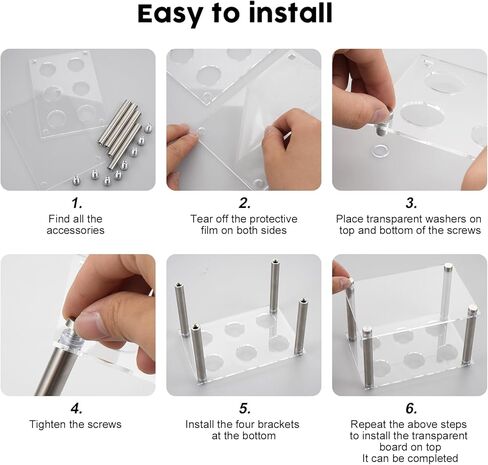 Easy to install

1.
Find all the accessories

2.
Tear off the protective film on both sides

3.
Place transparent washers on top and bottom of the screws

4.
Tighten the screws

5.
Install the four brackets at the bottom

6.
Repeat the above steps to install the transparent board on top
It can be completed