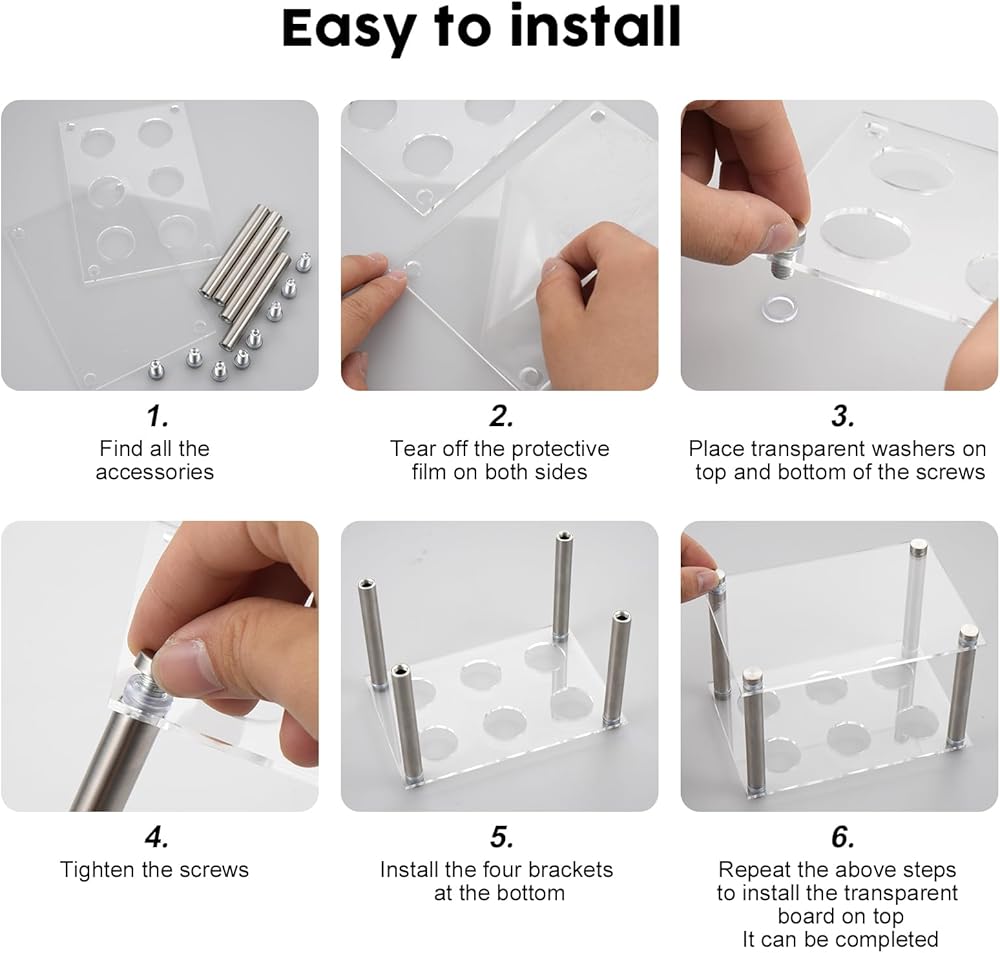 Easy to install

1.
Find all the accessories

2.
Tear off the protective film on both sides

3.
Place transparent washers on top and bottom of the screws

4.
Tighten the screws

5.
Install the four brackets at the bottom

6.
Repeat the above steps to install the transparent board on top
It can be completed