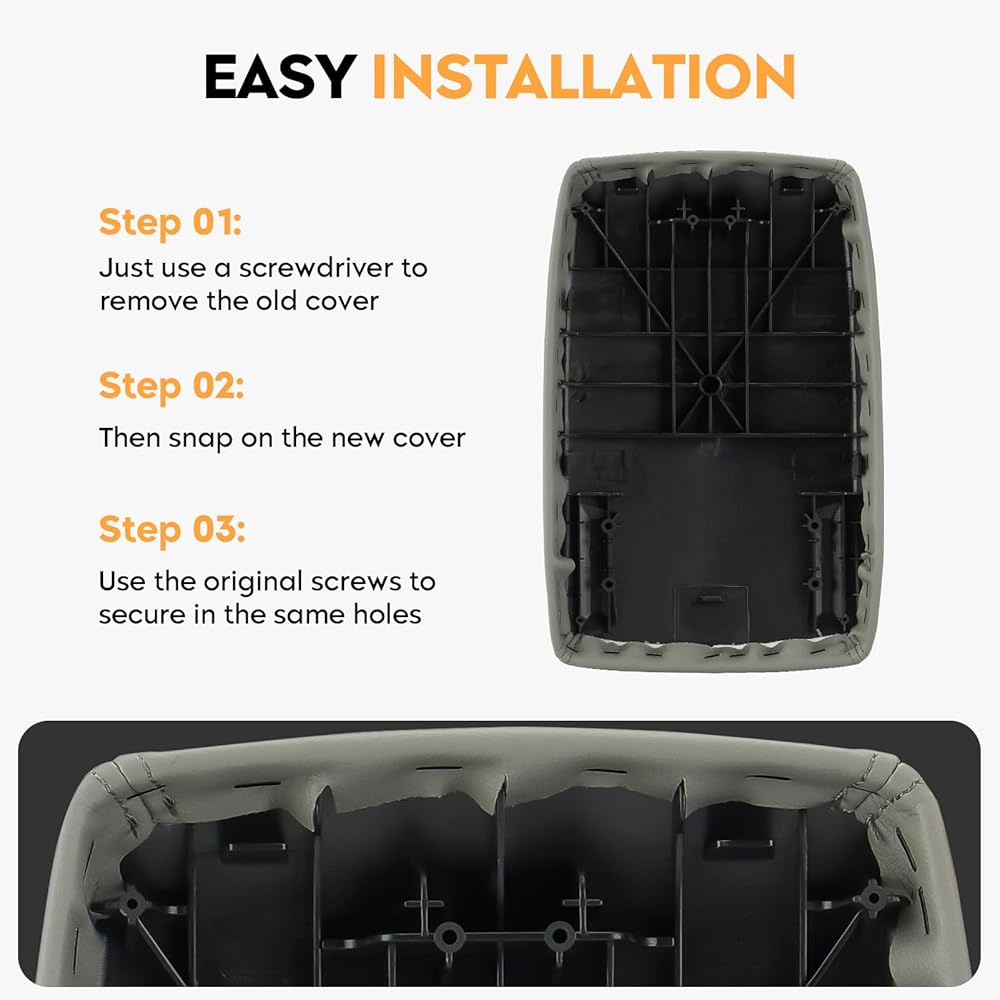 EASY INSTALLATION

Step 01:
Just use a screwdriver to remove the old cover

Step 02:
Then snap on the new cover

Step 03:
Use the original screws to secure in the same holes