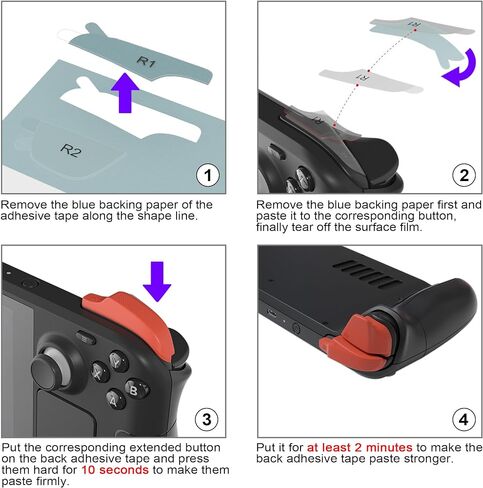 R1

R2

1

Remove the blue backing paper of the adhesive tape along the shape line.

R1

R1

R1

2

Remove the blue backing paper first and paste it to the corresponding button, finally tear off the surface film.

Y

X

B

A

3

Put the corresponding extended button on the back adhesive tape and press them hard for 10 seconds to make them paste firmly.

4

Put it for at least 2 minutes to make the back adhesive tape paste stronger.