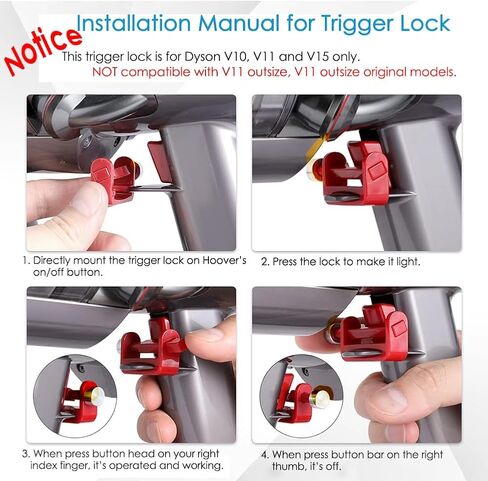 Installation Manual for Trigger Lock

Notice

This trigger lock is for Dyson V10, V11 and V15 only.
NOT compatible with V11 outsize, V11 outsize original models.

1. Directly mount the trigger lock on Hoover's on/off button.

2. Press the lock to make it light.

3. When press button head on your right index finger, it's operated and working.

4. When press button bar on the right thumb, it's off.