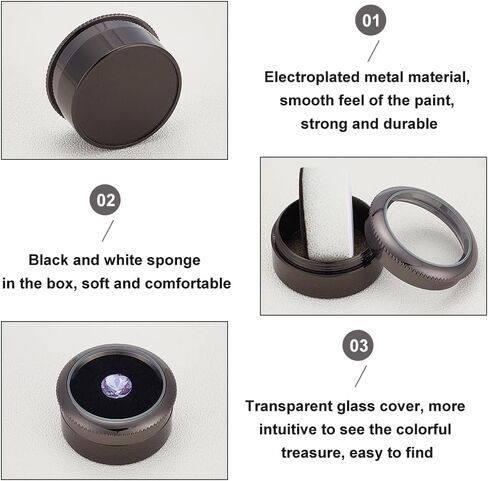 01

Electroplated metal material, smooth feel of the paint, strong and durable

02

Black and white sponge in the box, soft and comfortable

03

Transparent glass cover, more intuitive to see the colorful treasure, easy to find