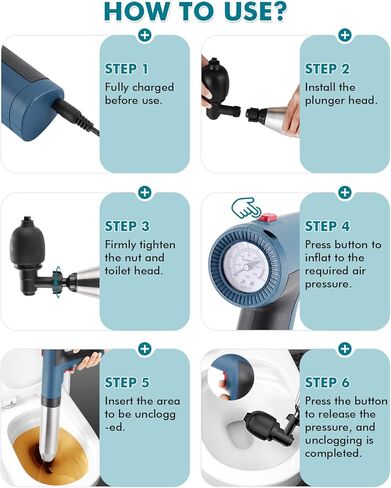 HOW TO USE?

STEP 1
Fully charged before use.

STEP 2
Install the plunger head.

STEP 3
Firmly tighten the nut and toilet head.

STEP 4
Press button to inflat to the required air pressure.

STEP 5
Insert the area to be unclogg -ed.

STEP 6
Press the button to release the pressure, and unclogging is completed.