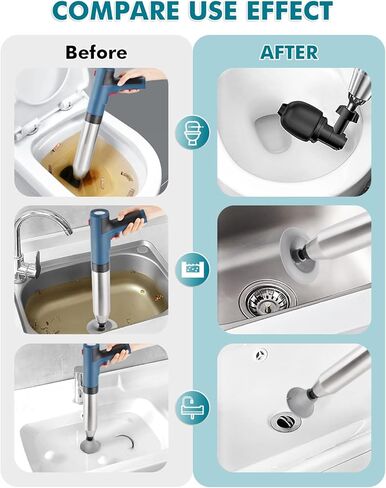 COMPARE USE EFFECT

Before

AFTER