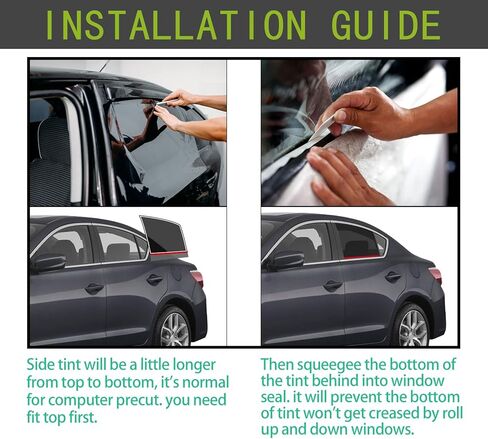 INSTALLATION GUIDE

Side tint will be a little longer from top to bottom, it's normal for computer precut. you need fit top first.

Then squeegee the bottom of the tint behind into window seal. it will prevent the bottom of tint won't get creased by roll up and down windows.