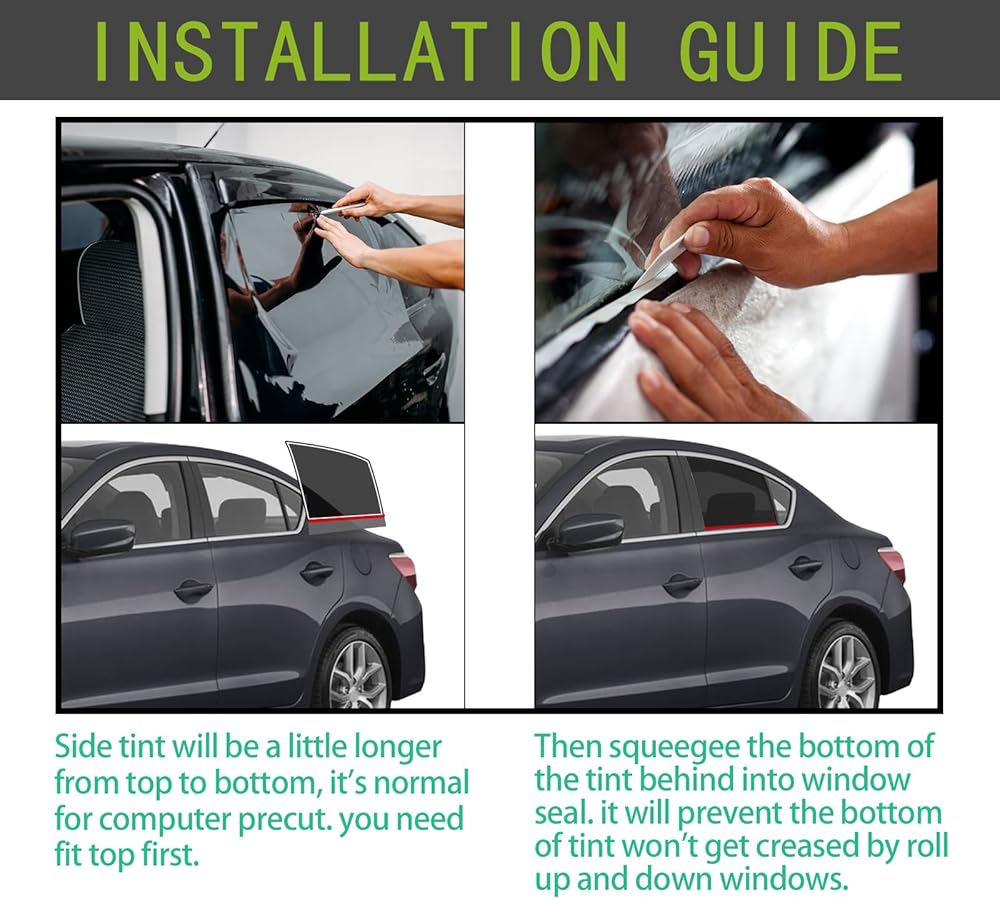 INSTALLATION GUIDE

Side tint will be a little longer from top to bottom, it's normal for computer precut. you need fit top first.

Then squeegee the bottom of the tint behind into window seal. it will prevent the bottom of tint won't get creased by roll up and down windows.