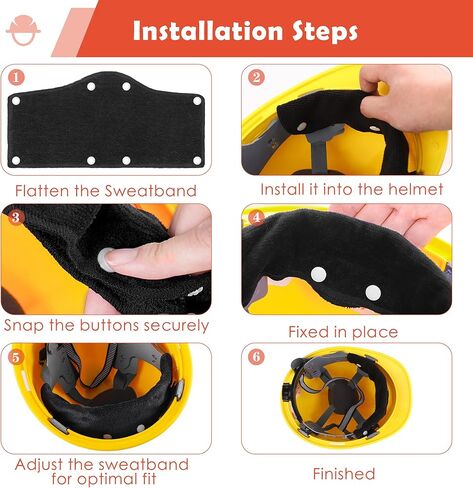 Installation Steps

1
Flatten the Sweatband

2
Install it into the helmet

3
Snap the buttons securely

4
Fixed in place

5
Adjust the sweatband for optimal fit

6
Finished