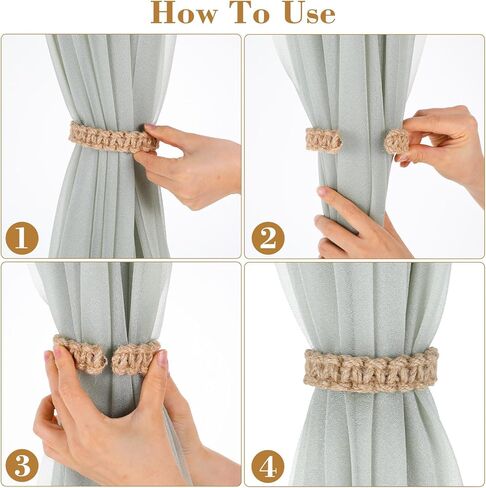 How To Use

1

2

3

4