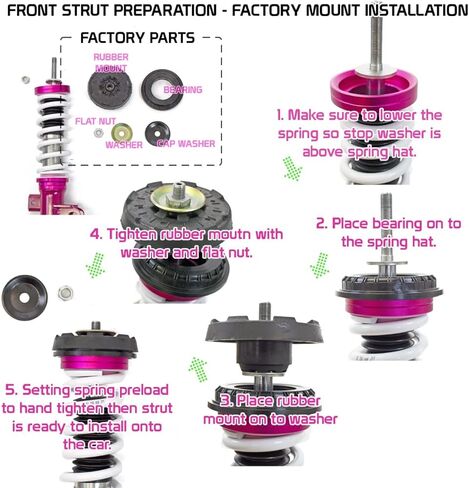 FRONT STRUT PREPARATION - FACTORY MOUNT INSTALLATION

FACTORY PARTS

RUBBER MOUNT

BEARING

FLAT NUT

WASHER

CAP WASHER

1. Make sure to lower the spring so stop washer is above spring hat.

2. Place bearing on to the spring hat.

3. Place rubber mount on to washer

4. Tighten rubber moutn with washer and flat nut.

5. Setting spring preload to hand tighten then strut is ready to install onto the car.