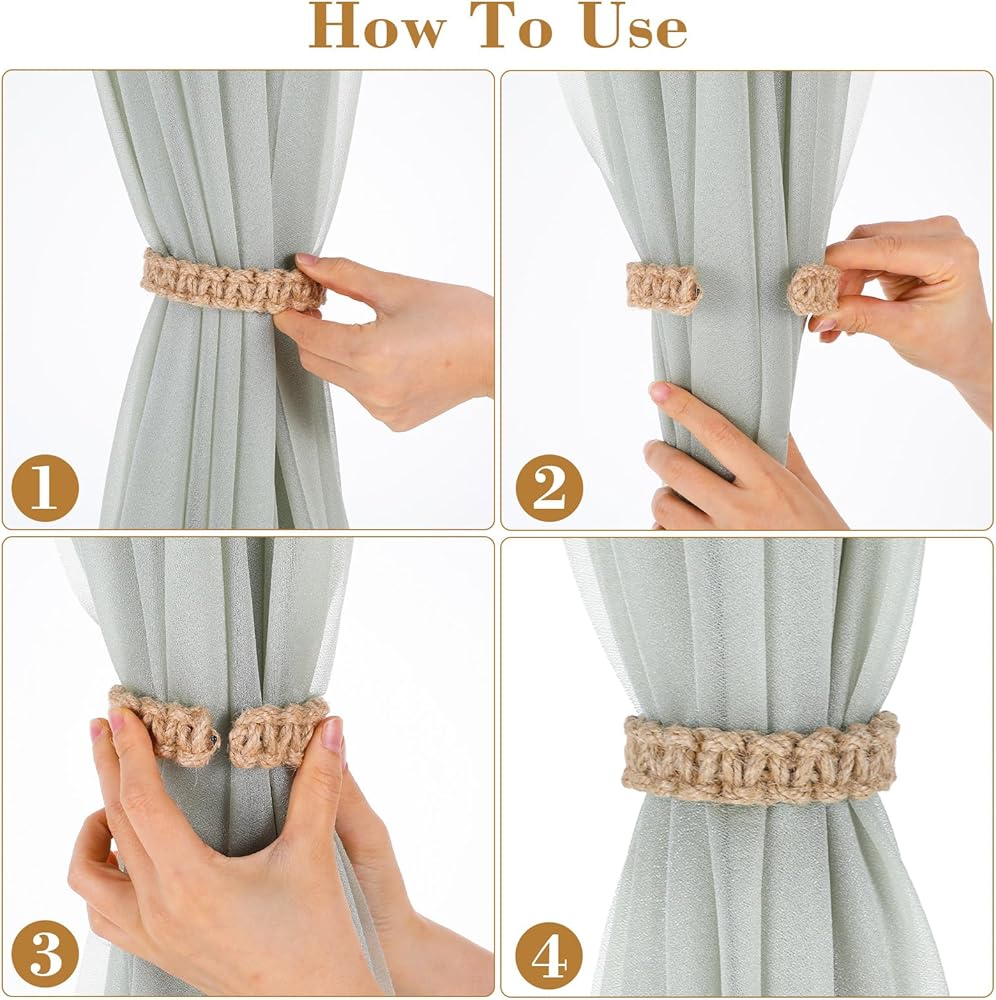 How To Use

1

2

3

4