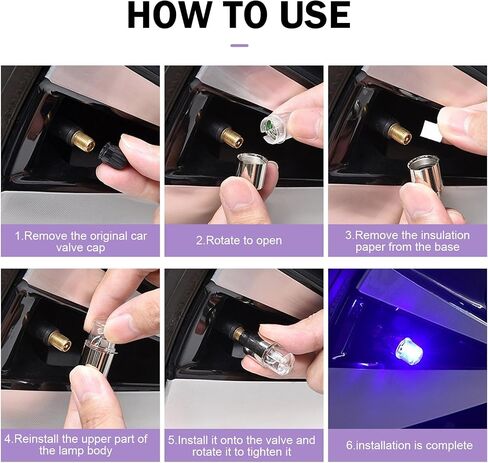 HOW TO USE

1.Remove the original car valve cap

2.Rotate to open

3.Remove the insulation paper from the base

4.Reinstall the upper part of the lamp body

5.Install it onto the valve and rotate it to tighten it

6.installation is complete