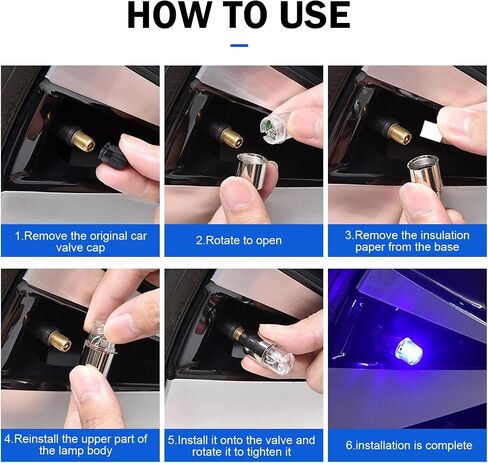 HOW TO USE

1.Remove the original car valve cap

2.Rotate to open

3.Remove the insulation paper from the base

4.Reinstall the upper part of the lamp body

5.Install it onto the valve and rotate it to tighten it

6.installation is complete